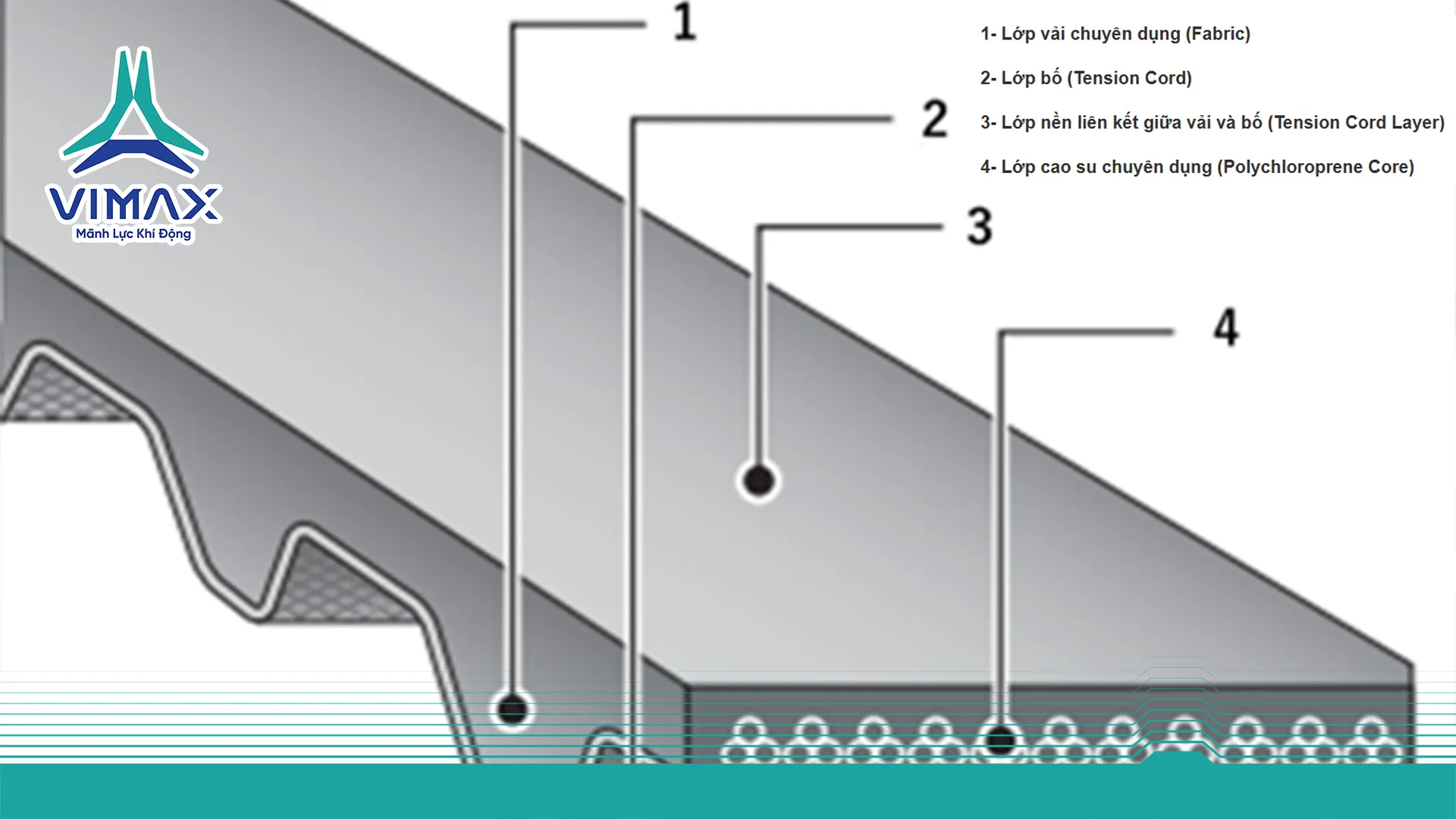 VIMAX
Mãnh Lực Khí Động

1

2

3

4

1- Lớp vải chuyên dụng (Fabric)

2- Lớp bố (Tension Cord)

3- Lớp nền liên kết giữa vải và bố (Tension Cord Layer)

4- Lớp cao su chuyên dụng (Polychloroprene Core)