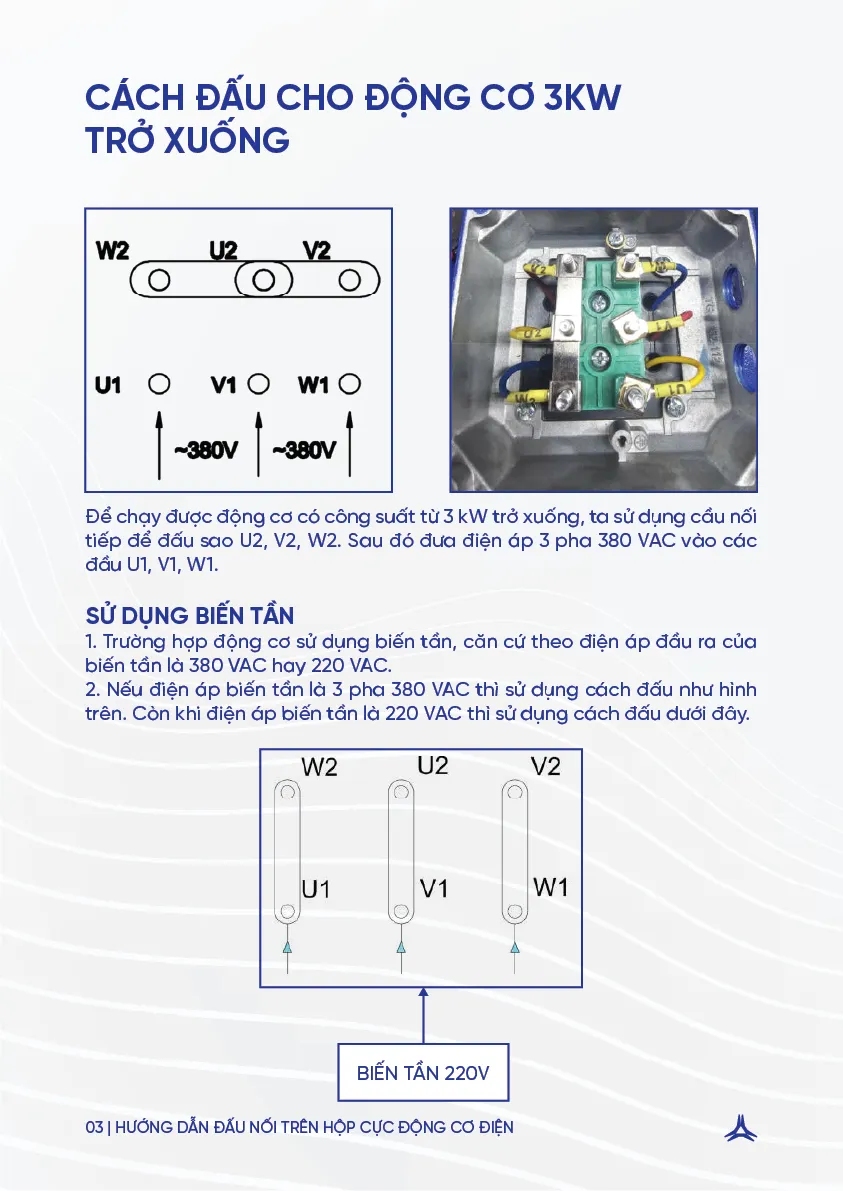 CÁCH ĐẤU CHO ĐỘNG CƠ 3KW TRỞ XUỐNG

W2 U2 V2

U1 V1 W1

~380V ~380V

Để chạy được động cơ có công suất từ 3 kW trở xuống, ta sử dụng cầu nối tiếp để đấu sao U2, V2, W2. Sau đó đưa điện áp 3 pha 380 VAC vào các đầu U1, V1, W1.

SỬ DỤNG BIẾN TẦN
1. Trường hợp động cơ sử dụng biến tần, căn cứ theo điện áp đầu ra của biến tần là 380 VAC hay 220 VAC.
2. Nếu điện áp biến tần là 3 pha 380 VAC thì sử dụng cách đấu như hình trên. Còn khi điện áp biến tần là 220 VAC thì sử dụng cách đấu dưới đây.

W2 U2 V2

U1 V1 W1

BIẾN TẦN 220V

03 | HƯỚNG DẪN ĐẤU NỐI TRÊN HỘP CỰC ĐỘNG CƠ ĐIỆN